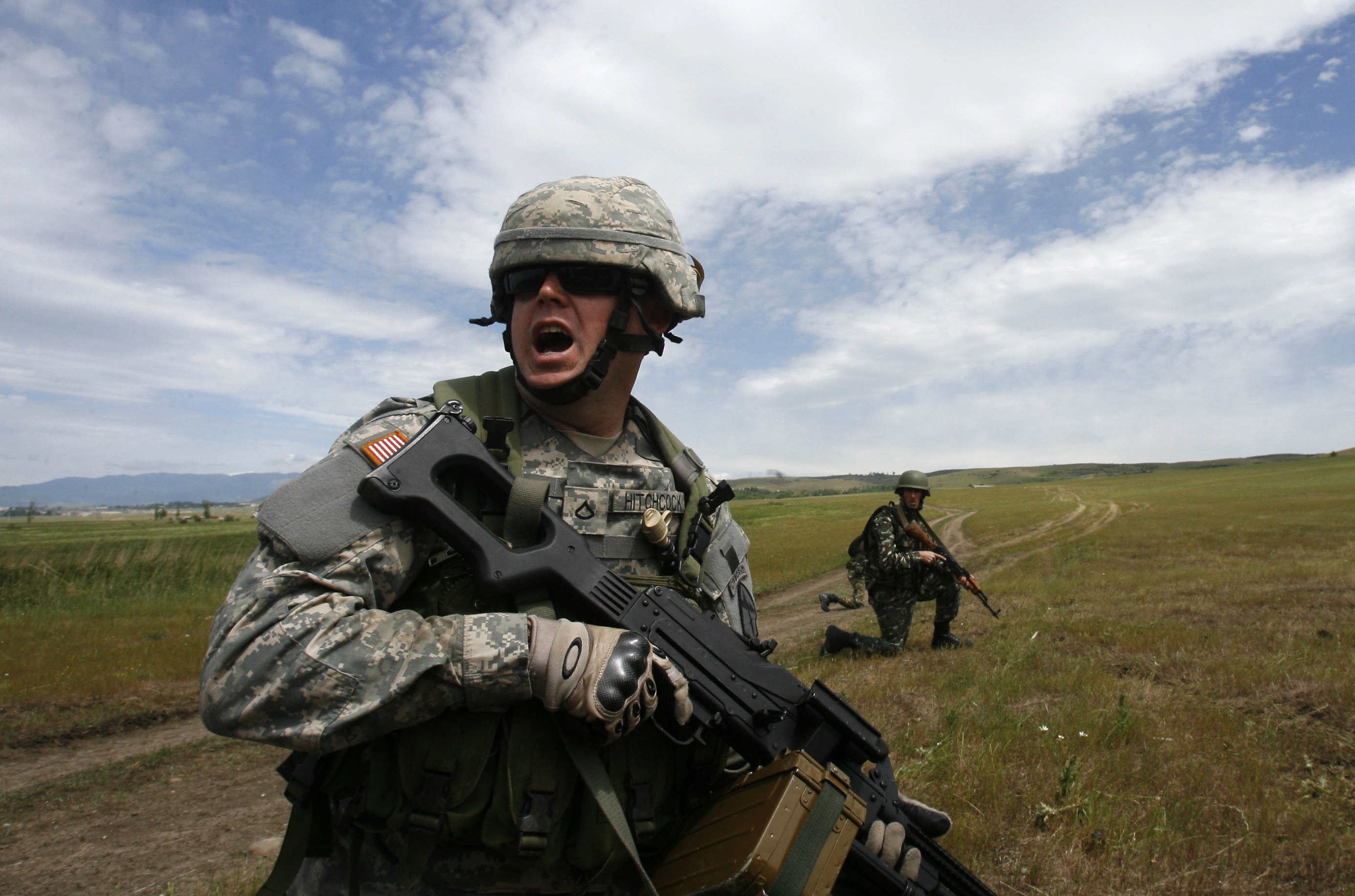 HITCHCOCK